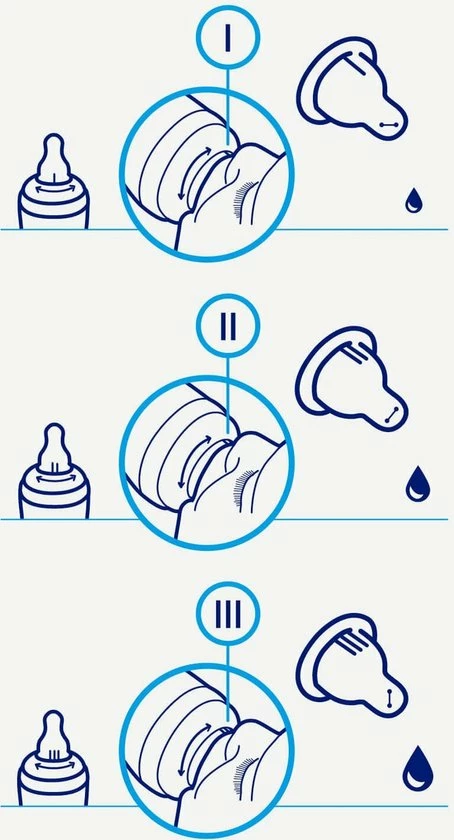 I

II

III