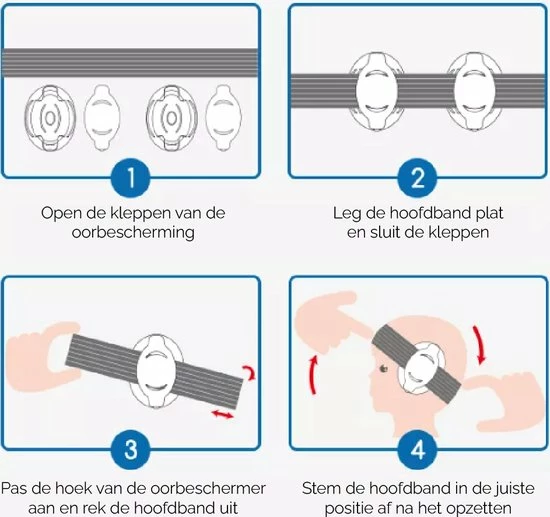 1

Open de kleppen van de oorbescherming

2

Leg de hoofdband plat en sluit de kleppen

3

Pas de hoek van de oorbeschermer aan en rek de hoofdband uit

4

Stem de hoofdband in de juiste positie af na het opzetten