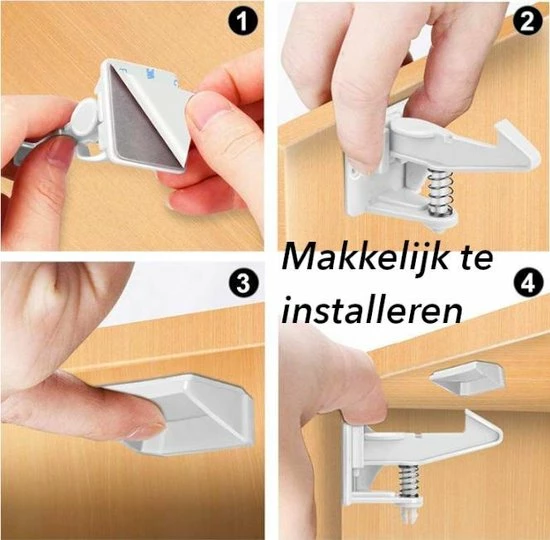 1

2

Makkelijk te installeren

3

4