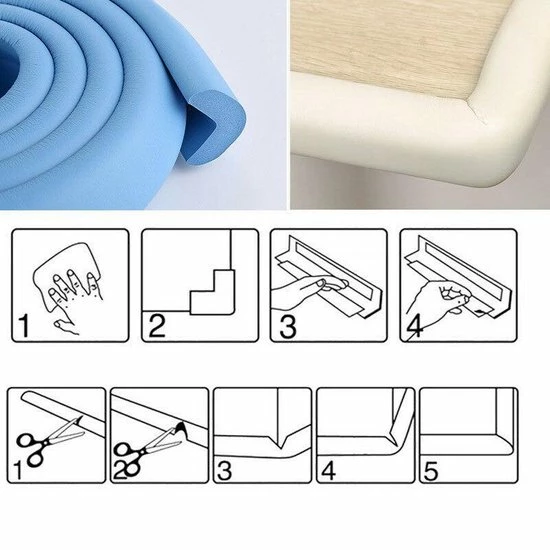 1
2
3
4
1
2
3
4
5