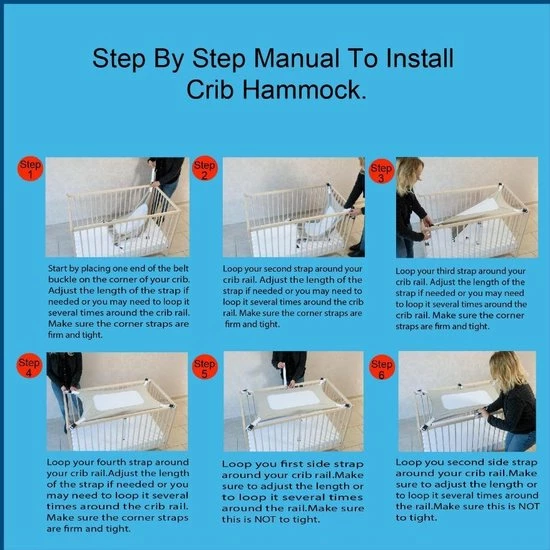 Step By Step Manual To Install Crib Hammock.

Step 1

Start by placing one end of the belt buckle on the corner of your crib. Adjust the length of the strap if needed or you may need to loop it several times around the crib rail. Make sure the corner straps are firm and tight.

Step 2

Loop your second strap around your crib rail. Adjust the length of the strap if needed or you may need to loop it several times around the crib rail. Make sure the corner straps are firm and tight.

Step 3

Loop your third strap around your crib rail. Adjust the length of the strap if needed or you may need to loop it several times around the crib rail. Make sure the corner straps are firm and tight.

Step 4

Loop your fourth strap around your crib rail.Adjust the length of the strap if needed or you may need to loop it several times around the crib rail. Make sure the corner straps are firm and tight.

Step 5

Loop you first side strap around your crib rail.Make sure to adjust the length or to loop it several times around the rail.Make sure this is NOT to tight.

Step 6

Loop you second side strap around your crib rail.Make sure to adjust the length or to loop it several times around the rail.Make sure this is NOT to tight.