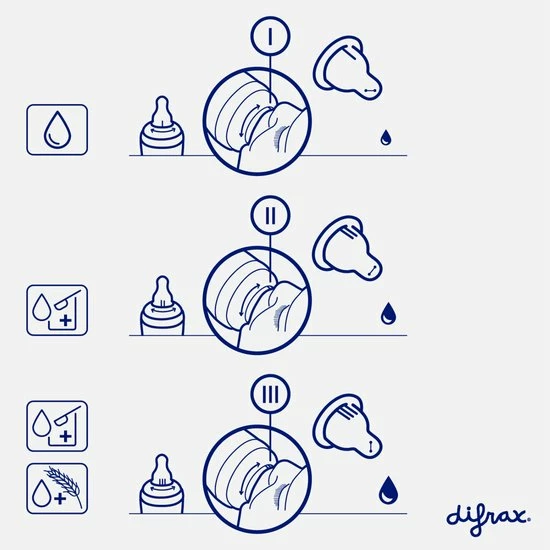 I

II

III

difrax.