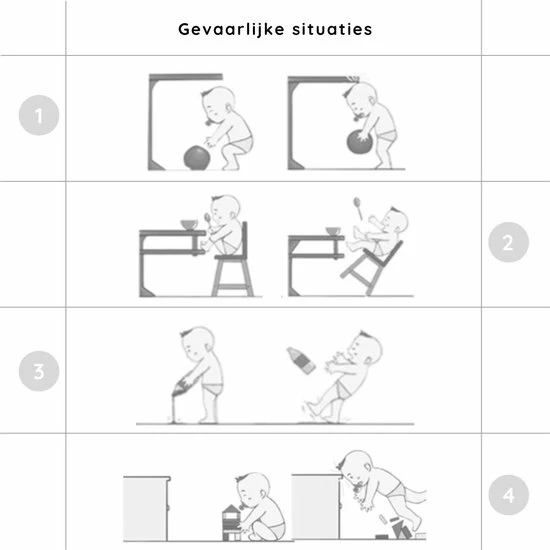 Gevaarlijke situaties

1

2

3

4