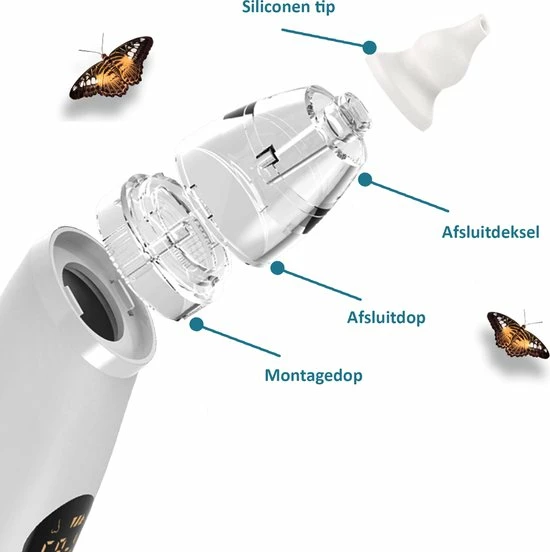 Siliconen tip

Afsluitdeksel

Afsluitdop

Montagedop