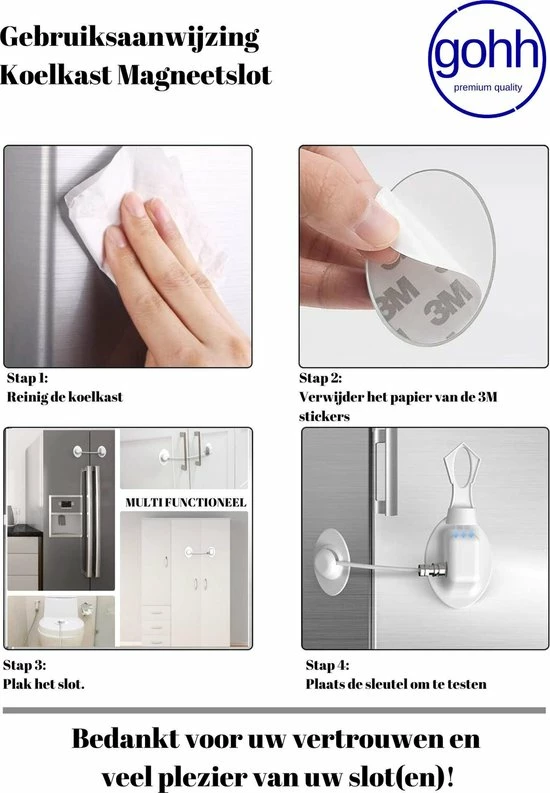 Gebruiksaanwijzing
Koelkast Magneetslot

gohh
premium quality

3M
3M

Stap 1:
Reinig de koelkast

Stap 2:
Verwijder het papier van de 3M stickers

MULTI FUNCTIONEEL

Stap 3:
Plak het slot.

Stap 4:
Plaats de sleutel om te testen

Bedankt voor uw vertrouwen en veel plezier van uw slot(en)!